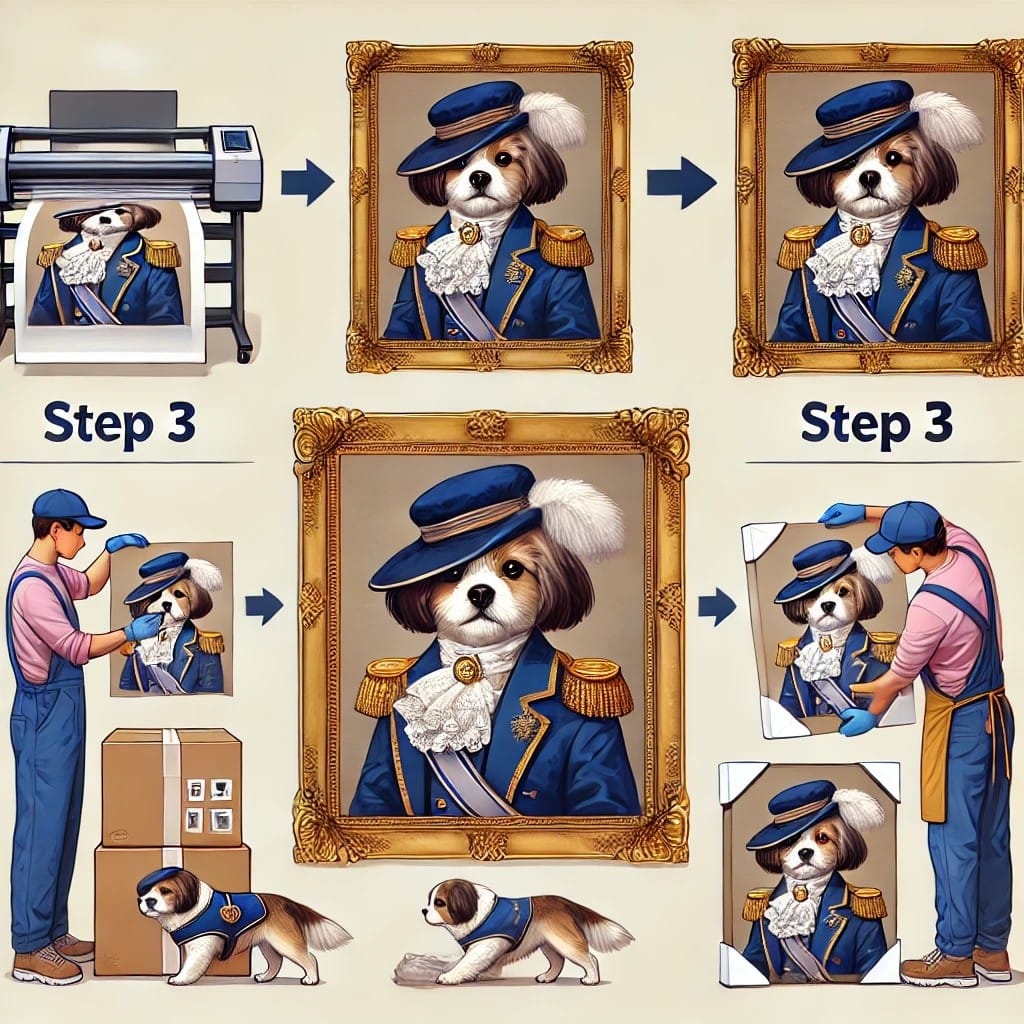 Step 3

Step 3